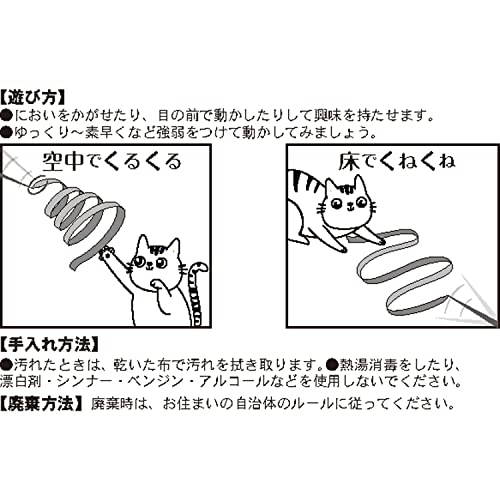 【遊び方】
●においをかがせたり、目の前で動かしたりして興味を持たせます。
●ゆっくり～素早くなど強弱をつけて動かしてみましょう。

空中でくるくる

床でくねくね

【手入れ方法】
●汚れたときは、乾いた布で汚れを拭き取ります。●熱湯消毒をしたり、漂白剤・シンナー・ベンジン・アルコールなどを使用しないでください。

【廃棄方法】廃棄時は、お住まいの自治体のルールに従ってください。