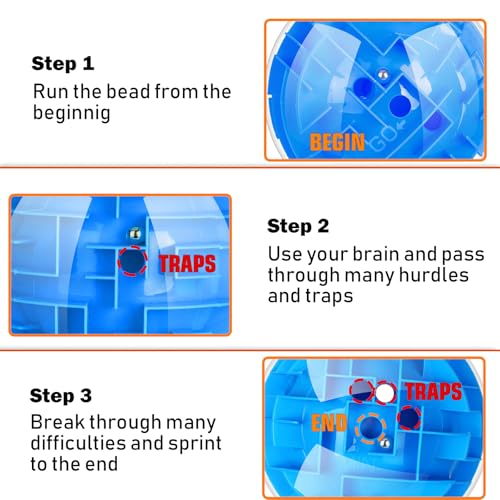 Step 1
Run the bead from the beginnig

BEGIN
GO

TRAPS

Step 2
Use your brain and pass through many hurdles and traps

Step 3
Break through many difficulties and sprint to the end

TRAPS
END