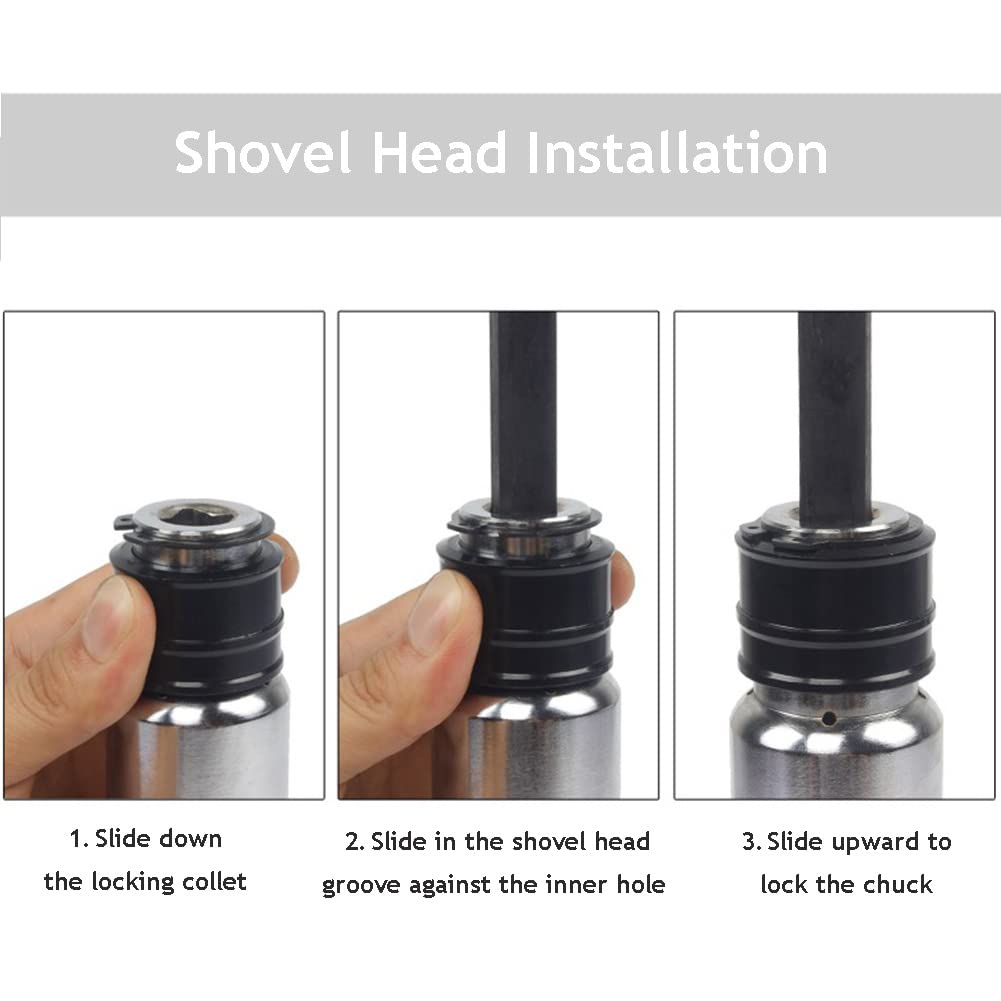 Shovel Head Installation

1. Slide down the locking collet

2. Slide in the shovel head groove against the inner hole

3. Slide upward to lock the chuck