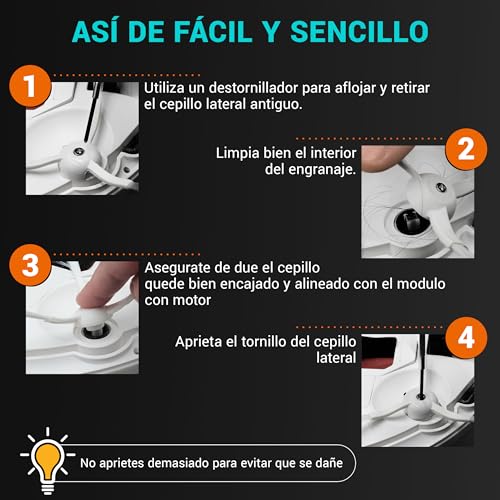 ASÍ DE FÁCIL Y SENCILLO

1
Utiliza un destornillador para aflojar y retirar el cepillo lateral antiguo.

2
Limpia bien el interior del engranaje.

3
Asegurate de due el cepillo quede bien encajado y alineado con el modulo con motor

4
Aprieta el tornillo del cepillo lateral

No aprietes demasiado para evitar que se dañe