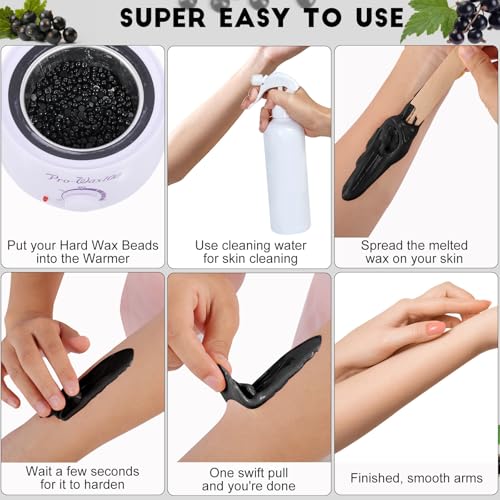 SUPER EASY TO USE

Pro-Wax100

Put your Hard Wax Beads into the Warmer

Use cleaning water for skin cleaning

Spread the melted wax on your skin

Wait a few seconds for it to harden

One swift pull and you're done

Finished, smooth arms