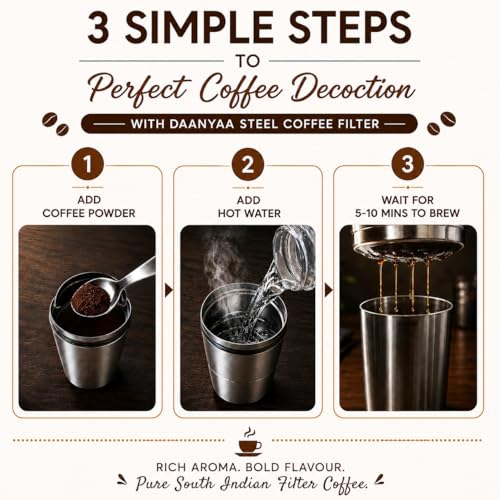 3 SIMPLE STEPS

TO

Perfect Coffee Decoction

WITH DAANYAA STEEL COFFEE FILTER

1

ADD COFFEE POWDER

2

ADD HOT WATER

3

WAIT FOR 5-10 MINS TO BREW

RICH AROMA. BOLD FLAVOUR.

Pure South Indian Filter Coffee.