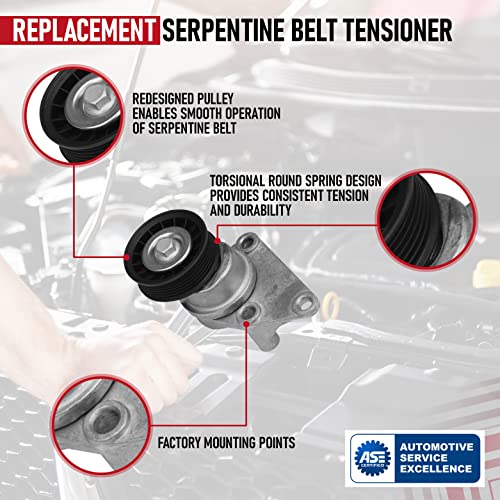 REPLACEMENT SERPENTINE BELT TENSIONER

REDESIGNED PULLEY ENABLES SMOOTH OPERATION OF SERPENTINE BELT

TORSIONAL ROUND SPRING DESIGN PROVIDES CONSISTENT TENSION AND DURABILITY

FACTORY MOUNTING POINTS

ASE CERTIFIED

AUTOMOTIVE SERVICE EXCELLENCE