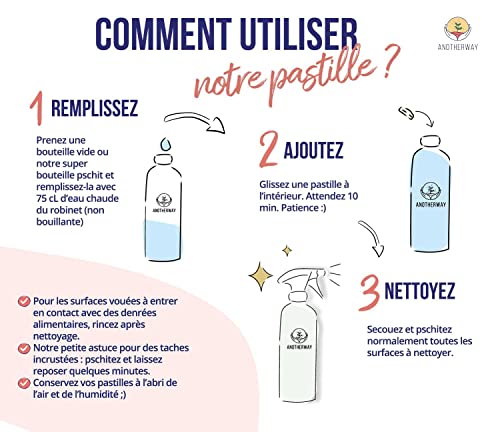 COMMENT UTILISER
notre pastille ?

ANOTHERWAY

1 REMPLISSEZ

Prenez une bouteille vide ou notre super bouteille pschit et remplissez-la avec 75 cL d'eau chaude du robinet (non bouillante)

ANOTHERWAY

2 AJOUTEZ

Glissez une pastille à l'intérieur. Attendez 10 min. Patience :)

ANOTHERWAY

3 NETTOYEZ

Secouez et pschitez normalement toutes les surfaces à nettoyer.

ANOTHERWAY

Pour les surfaces vouées à entrer en contact avec des denrées alimentaires, rincez après nettoyage.

Notre petite astuce pour des taches incrustées : pschitez et laissez reposer quelques minutes.

Conservez vos pastilles à l'abri de l'air et de l'humidité ;)