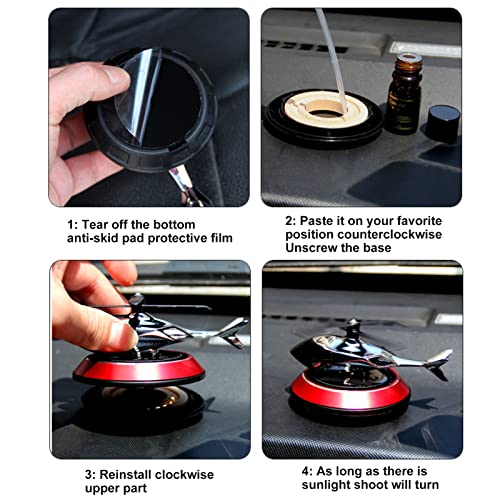 1: Tear off the bottom anti-skid pad protective film

2: Paste it on your favorite position counterclockwise Unscrew the base

3: Reinstall clockwise upper part

4: As long as there is sunlight shoot will turn