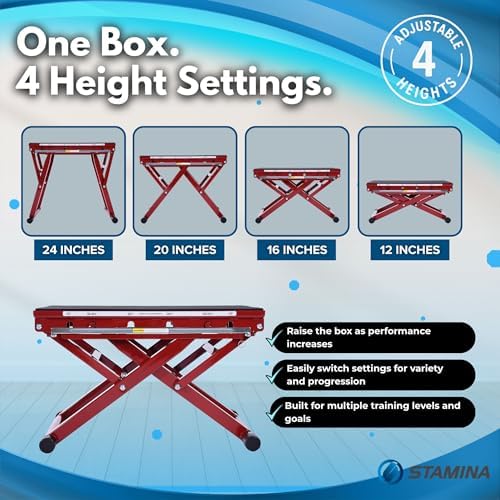 One Box.
4 Height Settings.

ADJUSTABLE
4
HEIGHTS

24 INCHES

20 INCHES

16 INCHES

12 INCHES

Raise the box as performance increases

Easily switch settings for variety and progression

Built for multiple training levels and goals

STAMINA