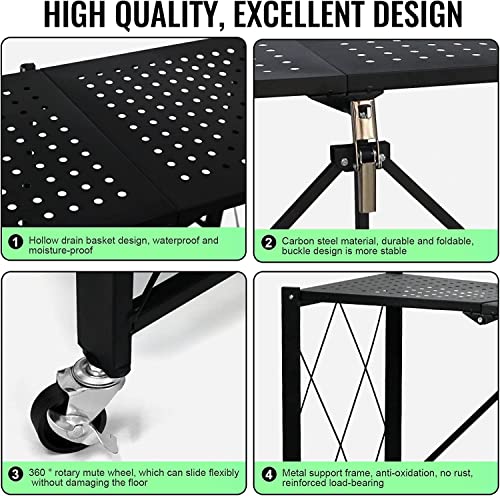 HIGH QUALITY, EXCELLENT DESIGN

1 Hollow drain basket design, waterproof and moisture-proof

2 Carbon steel material, durable and foldable, buckle design is more stable

3 360 ° rotary mute wheel, which can slide flexibly without damaging the floor

4 Metal support frame, anti-oxidation, no rust, reinforced load-bearing