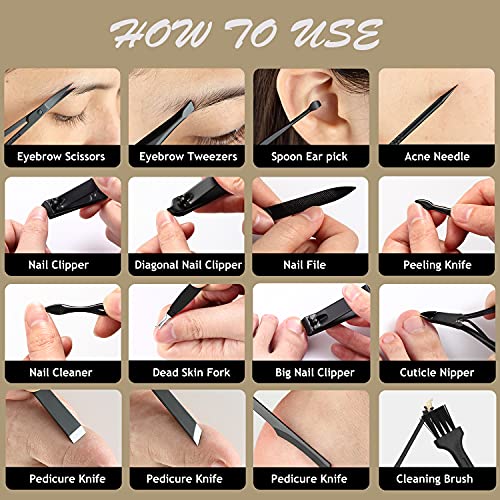 HOW TO USE

Eyebrow Scissors

Eyebrow Tweezers

Spoon Ear pick

Acne Needle

Nail Clipper

Diagonal Nail Clipper

Nail File

Peeling Knife

Nail Cleaner

Dead Skin Fork

Big Nail Clipper

Cuticle Nipper

Pedicure Knife

Pedicure Knife

Pedicure Knife

Cleaning Brush