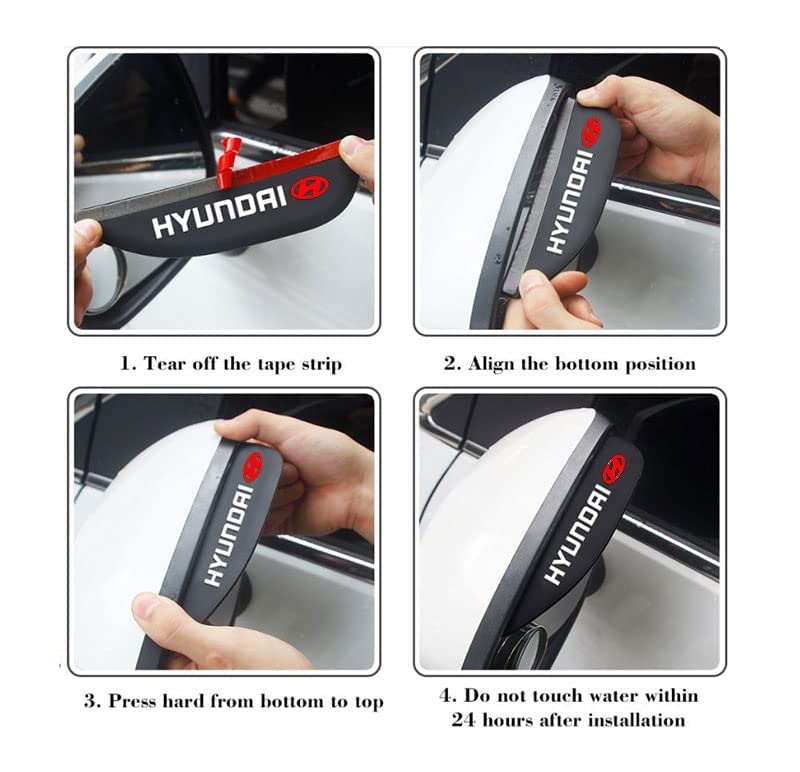 HYUNDAI

1. Tear off the tape strip

HYUNDAI

2. Align the bottom position

HYUNDAI

3. Press hard from bottom to top

HYUNDAI

4. Do not touch water within 24 hours after installation