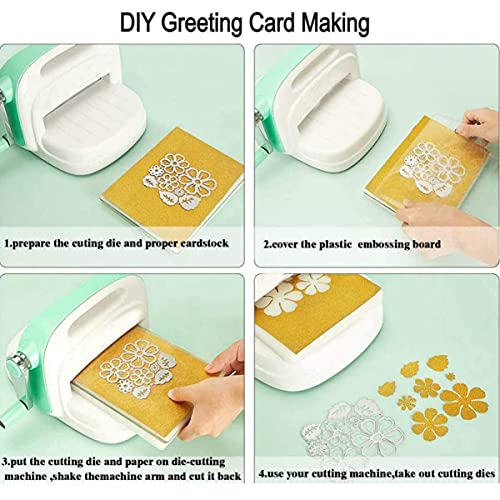 DIY Greeting Card Making

1.prepare the cuting die and proper cardstock

2.cover the plastic embossing board

3.put the cutting die and paper on die-cutting machine ,shake themachine arm and cut it back

4.use your cutting machine,take out cutting dies