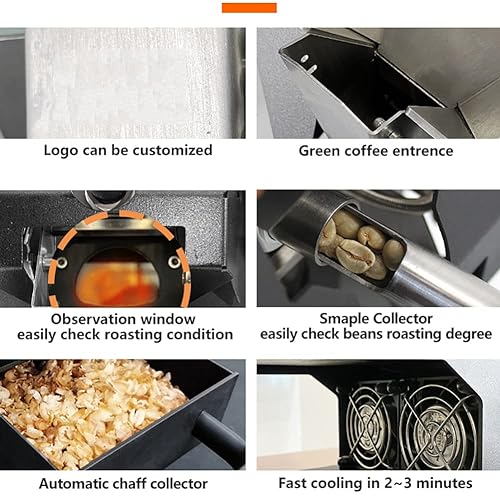 Logo can be customized

Green coffee entrence

Observation window
easily check roasting condition

Smaple Collector
easily check beans roasting degree

Automatic chaff collector

Fast cooling in 2~3 minutes