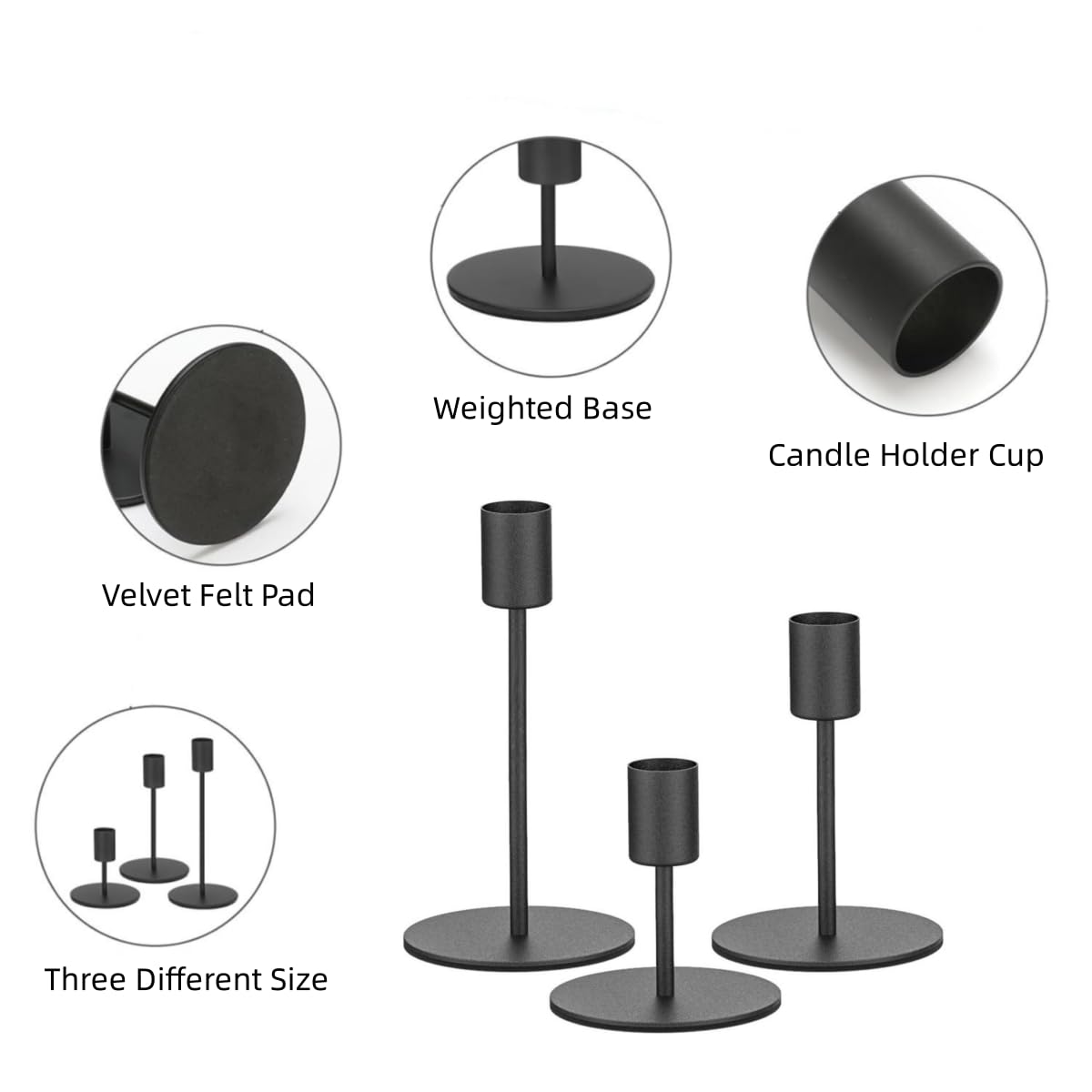 Weighted Base

Candle Holder Cup

Velvet Felt Pad

Three Different Size