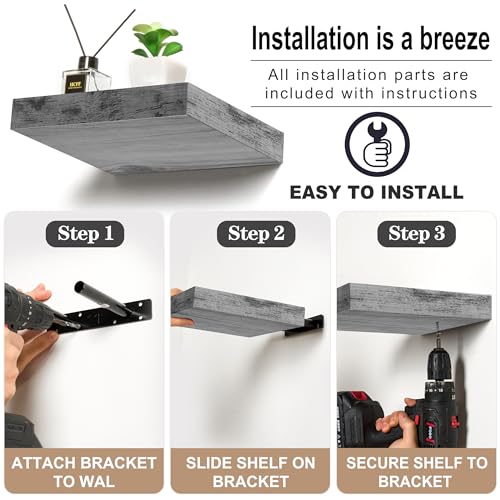 Installation is a breeze

All installation parts are included with instructions

EASY TO INSTALL

Step 1

ATTACH BRACKET TO WAL

Step 2

SLIDE SHELF ON BRACKET

Step 3

SECURE SHELF TO BRACKET