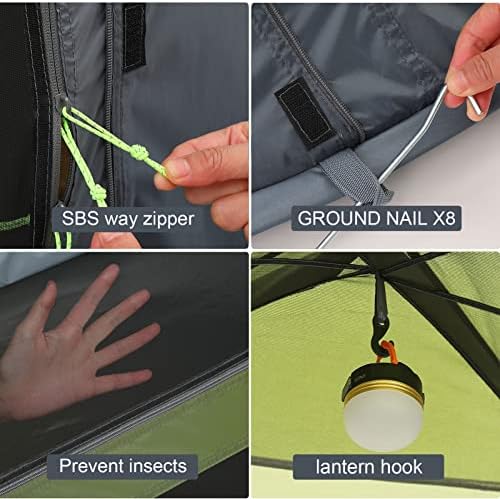 SBS way zipper

GROUND NAIL X8

Prevent insects

lantern hook