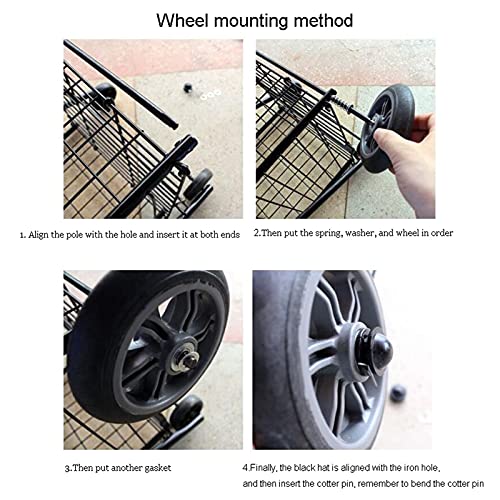 Wheel mounting method

1. Align the pole with the hole and insert it at both ends

2.Then put the spring, washer, and wheel in order

3.Then put another gasket

4.Finally, the black hat is aligned with the iron hole, and then insert the cotter pin, remember to bend the cotter pin