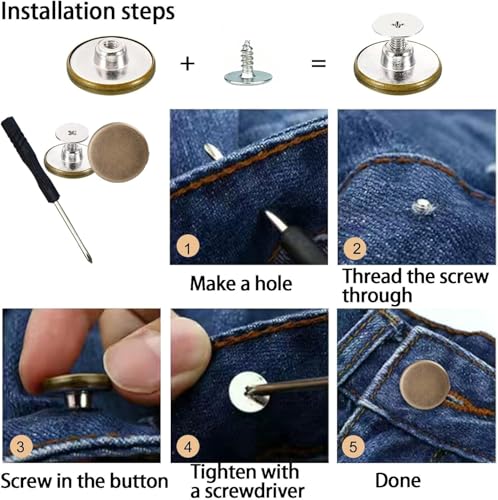 Installation steps

+

=

1

Make a hole

2

Thread the screw through

3

Screw in the button

4

Tighten with a screwdriver

5

Done