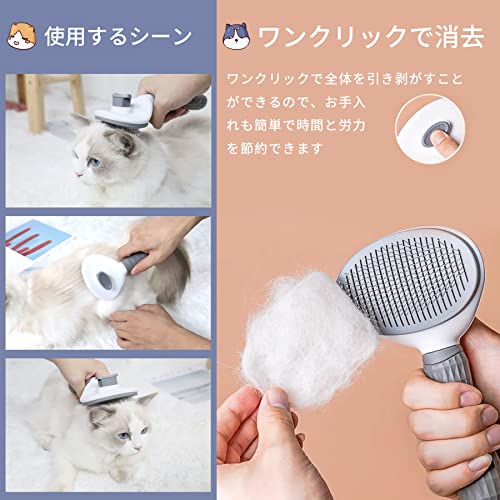 使用するシーン

ワンクリックで消去

ワンクリックで全体を引き剥がすことができるので、お手入れも簡単で時間と労力を節約できます