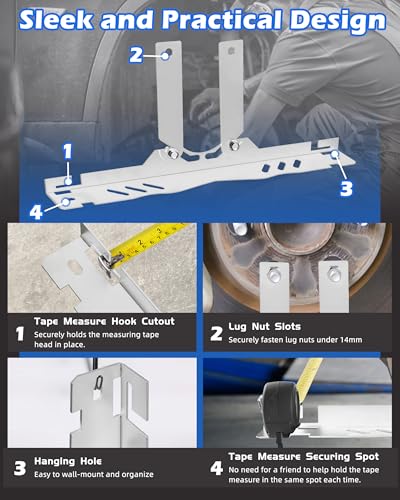 Sleek and Practical Design

2

1

3

4

1 Tape Measure Hook Cutout
Securely holds the measuring tape head in place.

2 Lug Nut Slots
Securely fasten lug nuts under 14mm

3 Hanging Hole
Easy to wall-mount and organize

4 Tape Measure Securing Spot
No need for a friend to help hold the tape measure in the same spot each time.