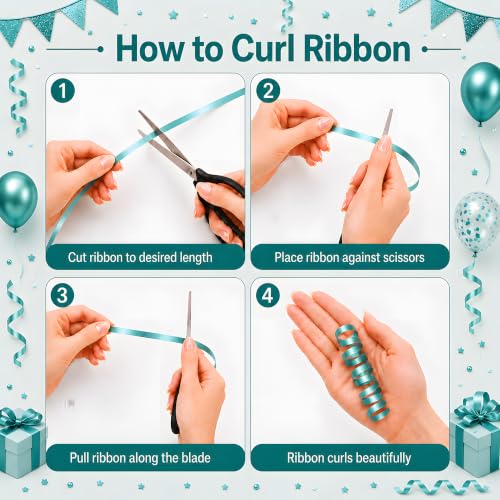 How to Curl Ribbon

1
Cut ribbon to desired length

2
Place ribbon against scissors

3
Pull ribbon along the blade

4
Ribbon curls beautifully