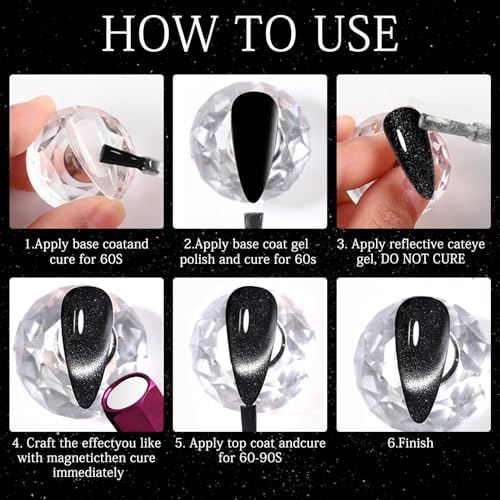 HOW TO USE

1.Apply base coatand cure for 60S

2.Apply base coat gel polish and cure for 60s

3. Apply reflective cateye gel, DO NOT CURE

4. Craft the effectyou like with magneticthen cure immediately

5. Apply top coat andcure for 60-90S

6.Finish