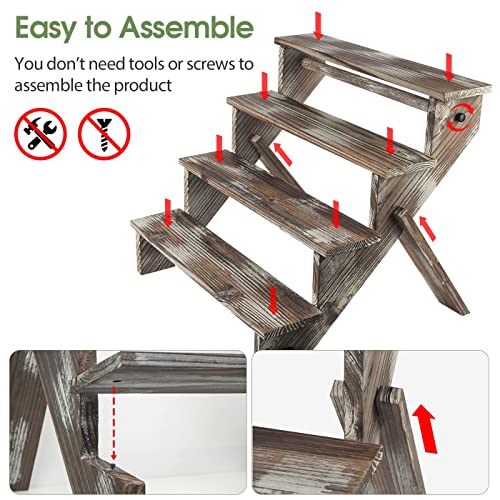 Easy to Assemble

You don't need tools or screws to assemble the product