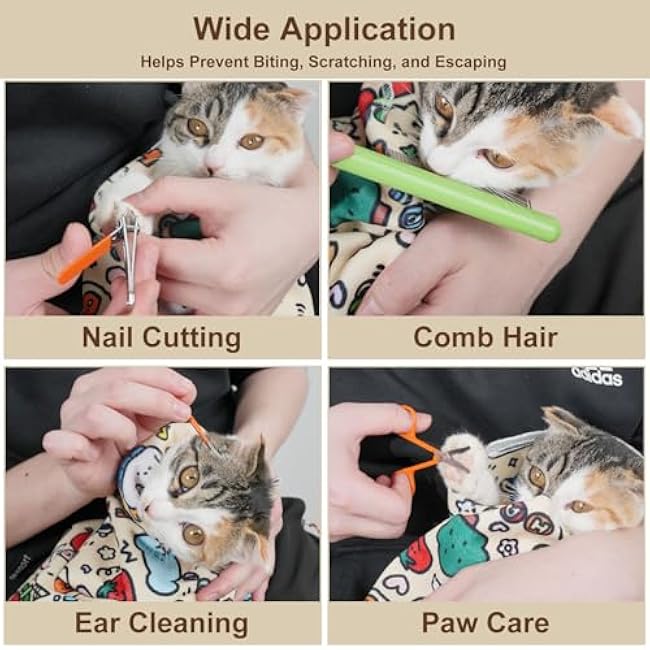 Wide Application

Helps Prevent Biting, Scratching, and Escaping

Nail Cutting

Comb Hair

adidas

Ear Cleaning

Paw Care