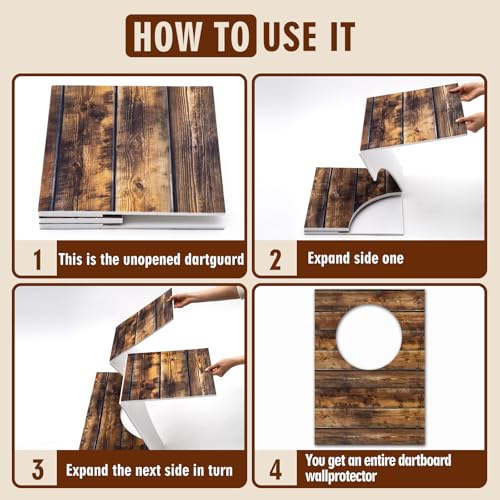 HOW TO USE IT

1 This is the unopened dartguard

2 Expand side one

3 Expand the next side in turn

4 You get an entire dartboard wallprotector