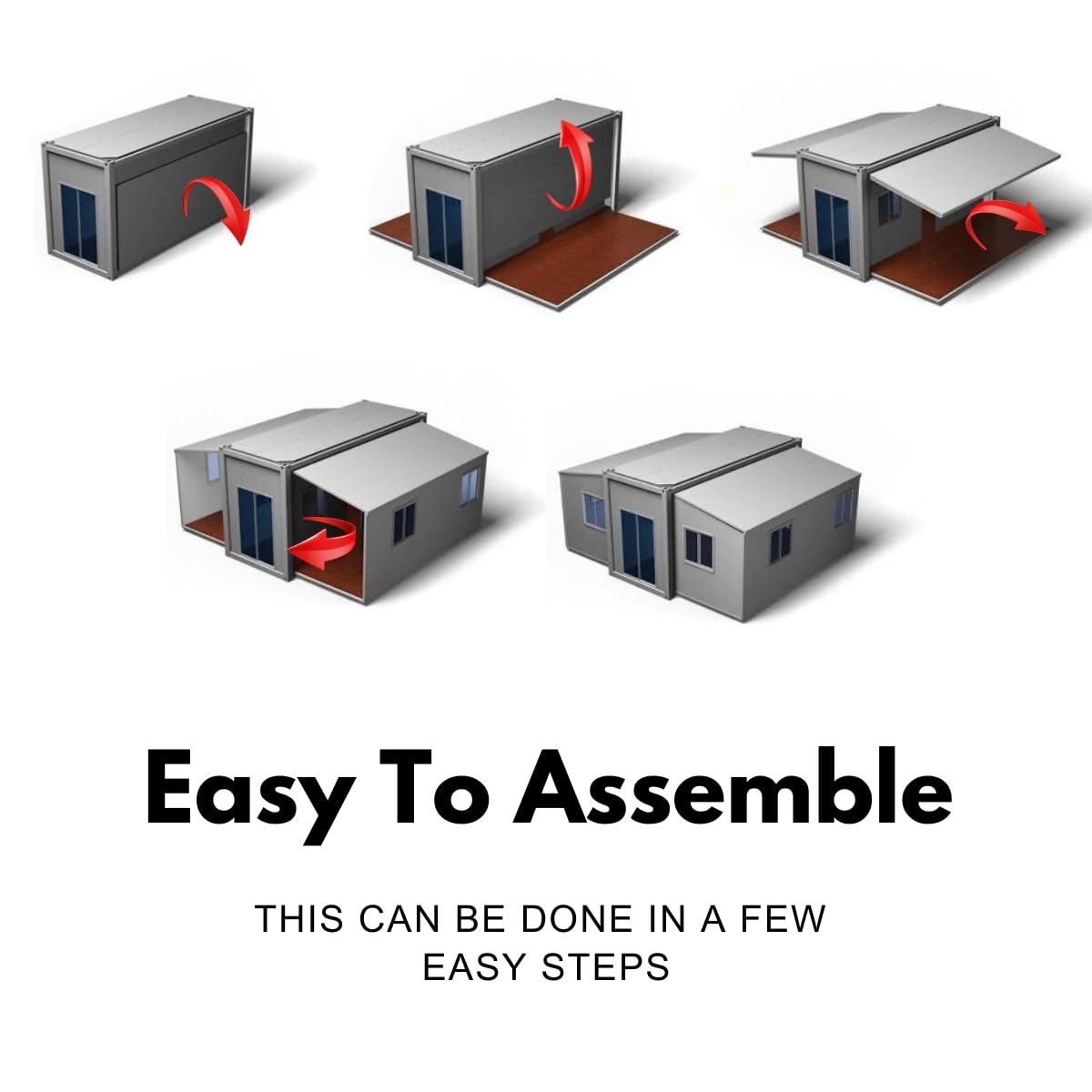 Easy To Assemble

THIS CAN BE DONE IN A FEW EASY STEPS