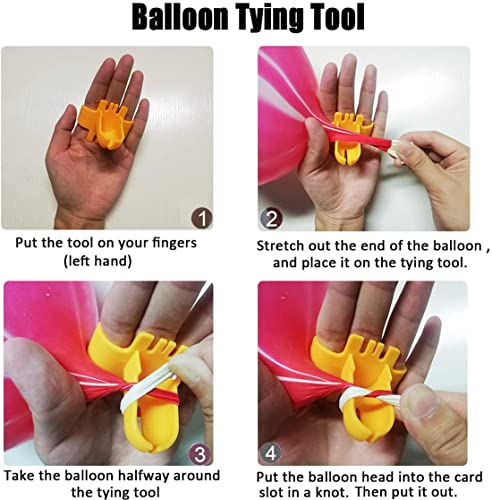 Balloon Tying Tool

1

Put the tool on your fingers (left hand)

2

Stretch out the end of the balloon , and place it on the tying tool.

3

Take the balloon halfway around the tying tool

4

Put the balloon head into the card slot in a knot. Then put it out.