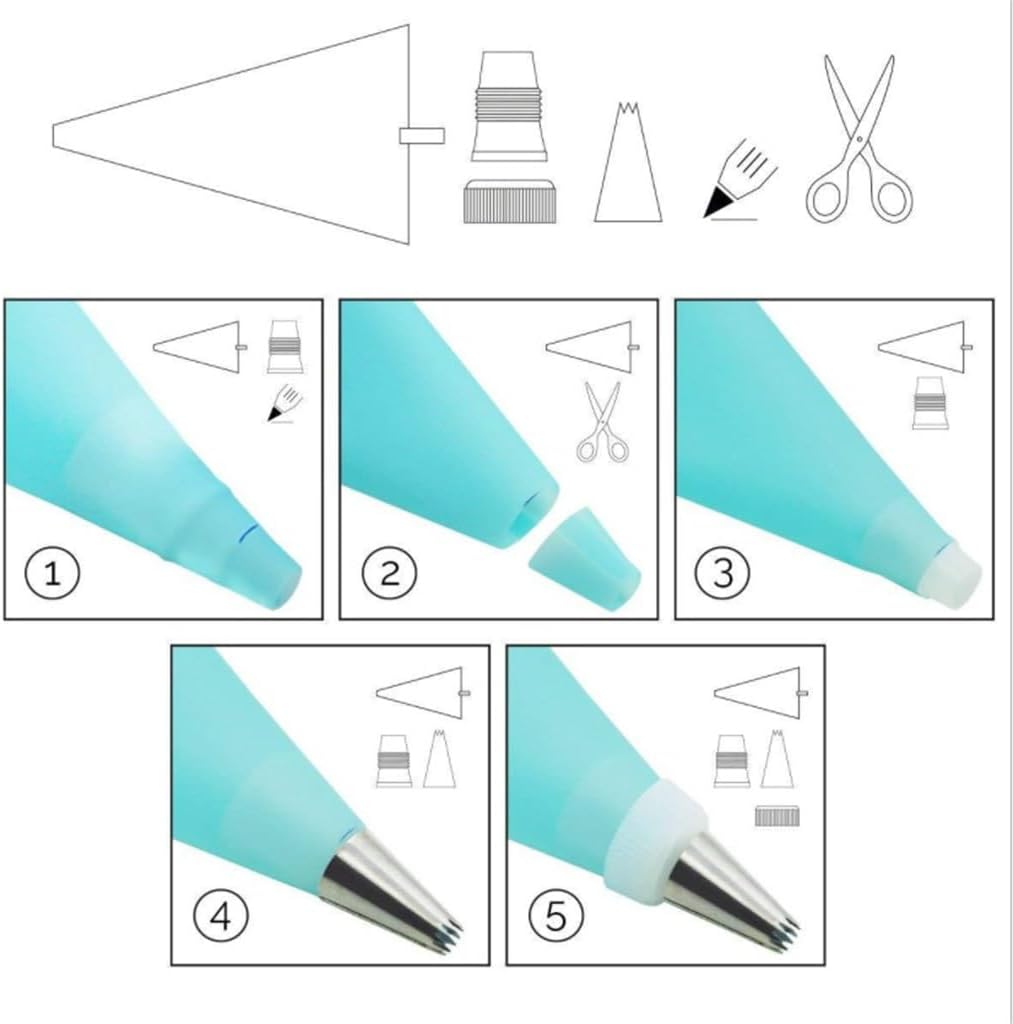 1

2

3

4

5