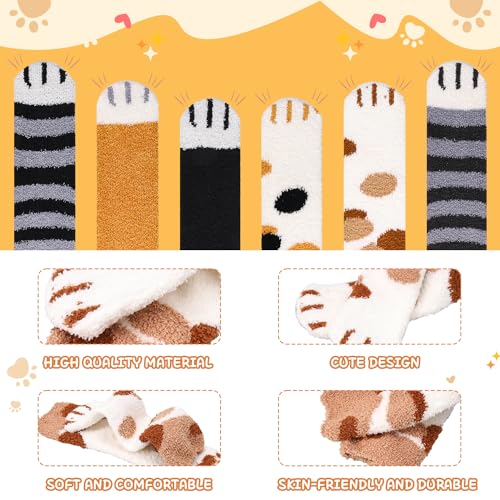 HIGH QUALITY MATERIAL

CUTE DESIGN

SOFT AND COMFORTABLE

SKIN-FRIENDLY AND DURABLE