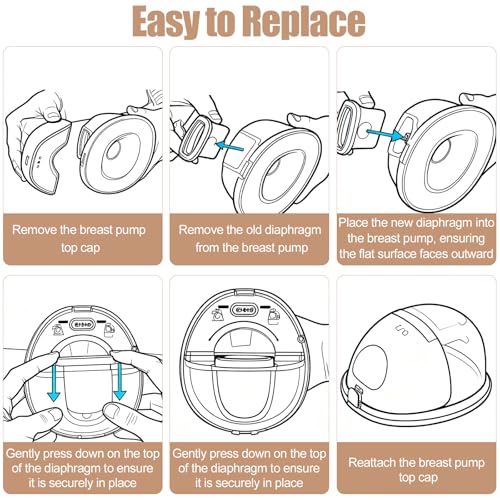 Easy to Replace

Remove the breast pump top cap

Remove the old diaphragm from the breast pump

Place the new diaphragm into the breast pump, ensuring the flat surface faces outward

Gently press down on the top of the diaphragm to ensure it is securely in place

Gently press down on the top of the diaphragm to ensure it is securely in place

Reattach the breast pump top cap