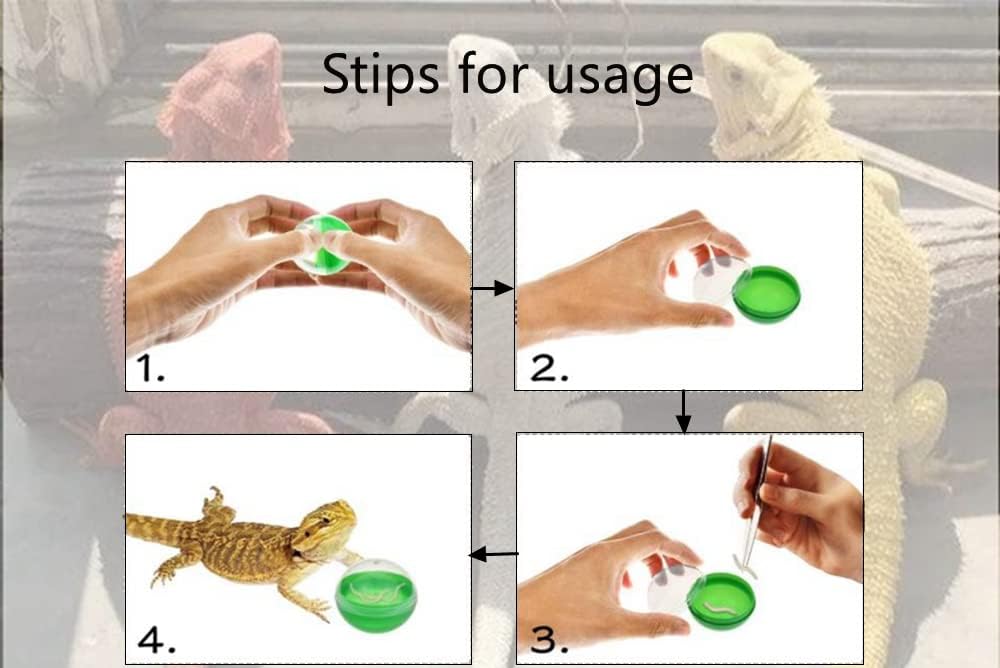 Stips for usage

1.

2.

3.

4.