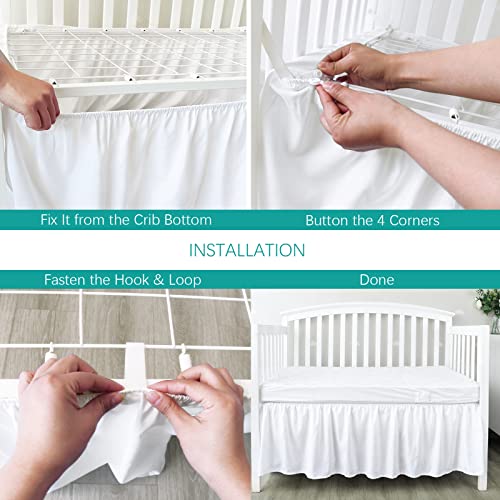 Fix It from the Crib Bottom

Button the 4 Corners

INSTALLATION

Fasten the Hook & Loop

Done