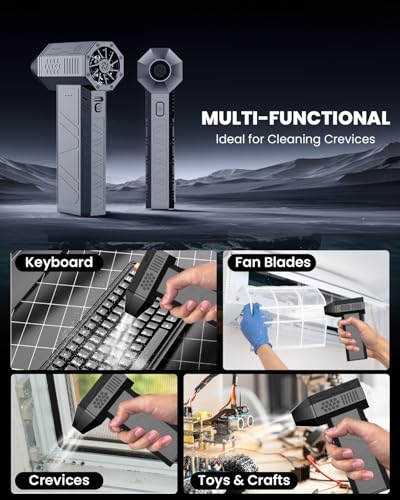 MULTI-FUNCTIONAL
Ideal for Cleaning Crevices

Keyboard

Fan Blades

Crevices

Toys & Crafts