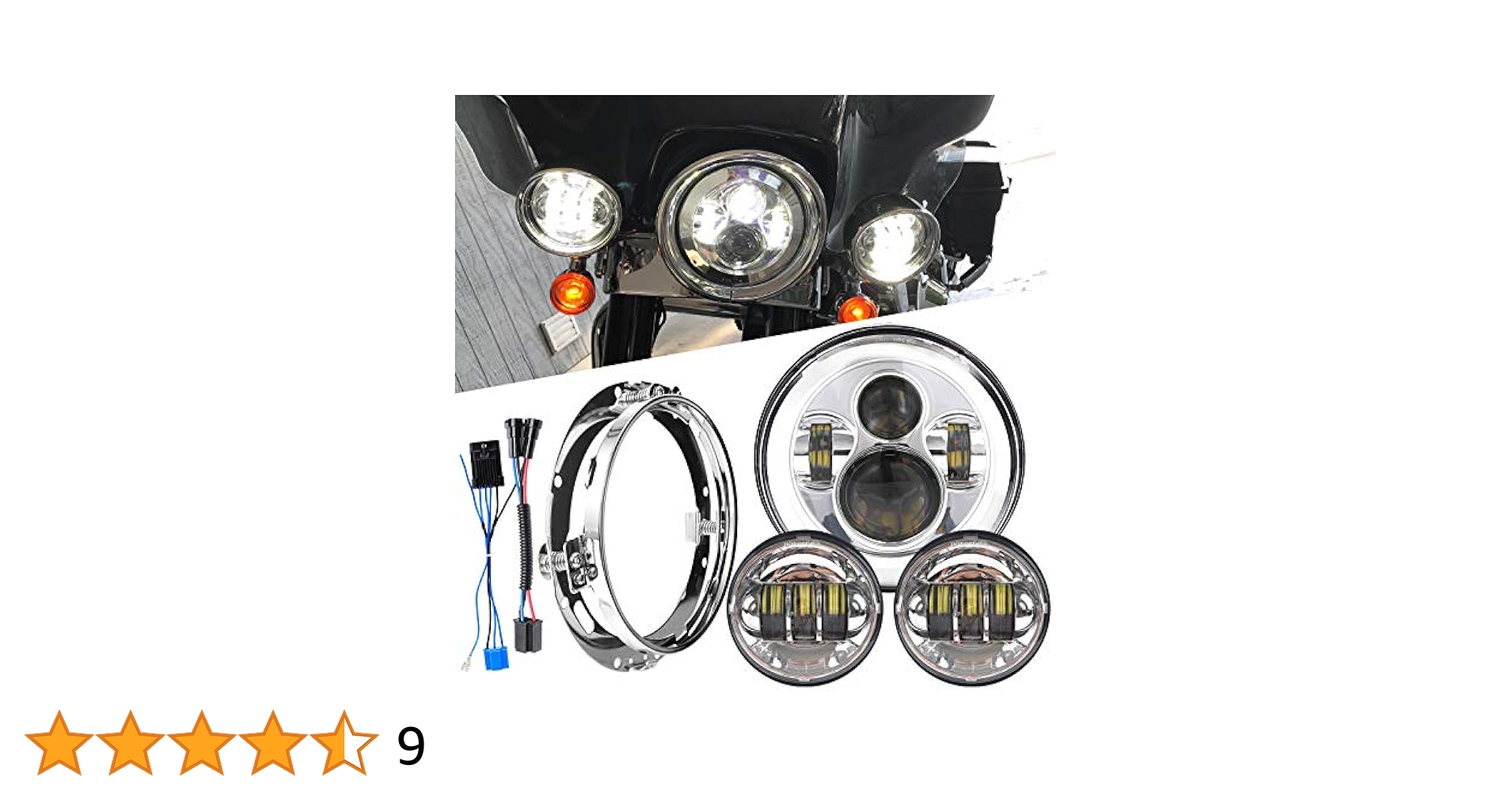 9