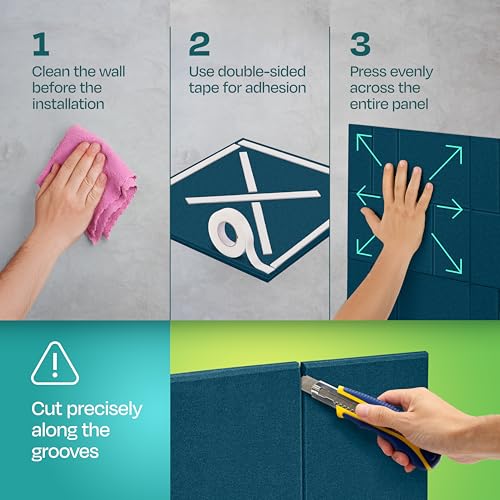 1
Clean the wall before the installation

2
Use double-sided tape for adhesion

3
Press evenly across the entire panel

Cut precisely along the grooves