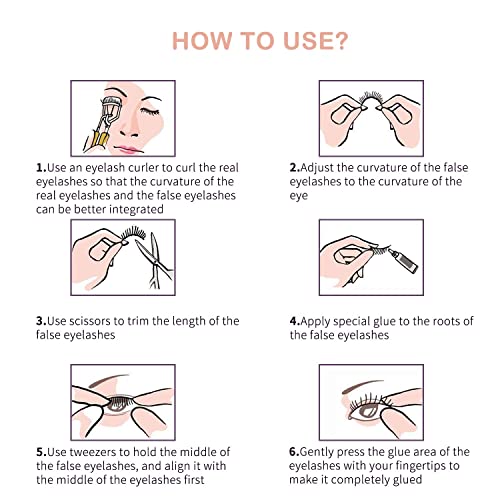 HOW TO USE?

1.Use an eyelash curler to curl the real eyelashes so that the curvature of the real eyelashes and the false eyelashes can be better integrated

2.Adjust the curvature of the false eyelashes to the curvature of the eye

3.Use scissors to trim the length of the false eyelashes

4.Apply special glue to the roots of the false eyelashes

5.Use tweezers to hold the middle of the false eyelashes, and align it with the middle of the eyelashes first

6.Gently press the glue area of the eyelashes with your fingertips to make it completely glued