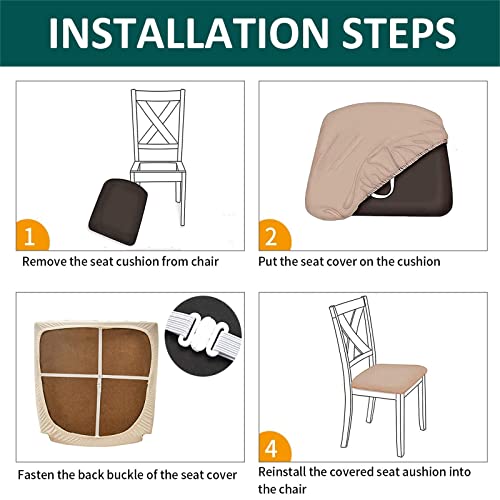 INSTALLATION STEPS

1

Remove the seat cushion from chair

2

Put the seat cover on the cushion

Fasten the back buckle of the seat cover

4

Reinstall the covered seat aushion into the chair