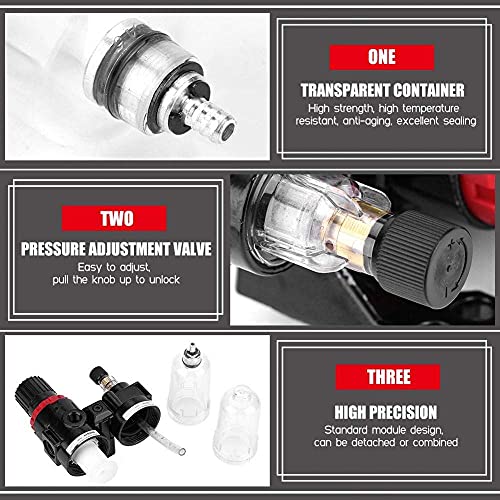 ONE

TRANSPARENT CONTAINER

High strength, high temperature resistant, anti-aging, excellent sealing

TWO

PRESSURE ADJUSTMENT VALVE

Easy to adjust, pull the knob up to unlock

THREE

HIGH PRECISION

Standard module design, can be detached or combined