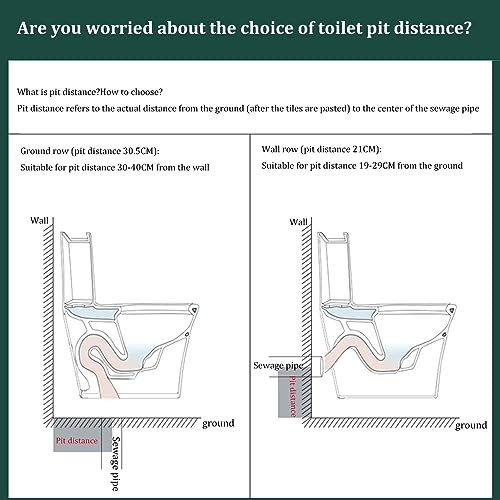 Are you worried about the choice of toilet pit distance?

What is pit distance?How to choose?

Pit distance refers to the actual distance from the ground (after the tiles are pasted) to the center of the sewage pipe

Ground row (pit distance 30.5CM):

Suitable for pit distance 30-40CM from the wall

Wall

ground

Pit distance

Sewage pipe

Wall row (pit distance 21CM):

Suitable for pit distance 19-29CM from the ground

Wall

Sewage pipe

Pit distance

ground