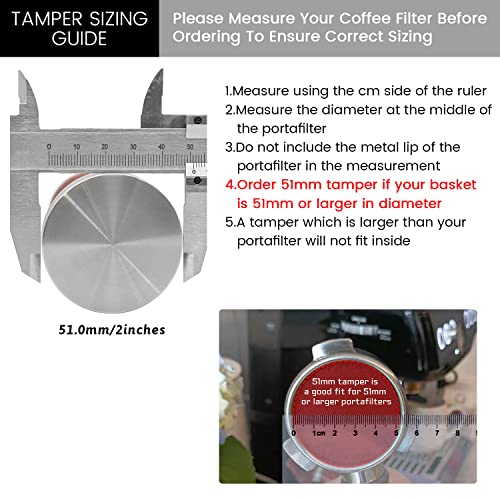 TAMPER SIZING GUIDE

Please Measure Your Coffee Filter Before Ordering To Ensure Correct Sizing

0 10 20 30 40 50

0

1.Measure using the cm side of the ruler
2.Measure the diameter at the middle of the portafilter
3.Do not include the metal lip of the portafilter in the measurement
4.Order 51mm tamper if your basket is 51mm or larger in diameter
5.A tamper which is larger than your portafilter will not fit inside

51.0mm/2inches

51mm tamper is a good fit for 51mm or larger portafilters

0 1cm 2 3 4 5 6 7 8