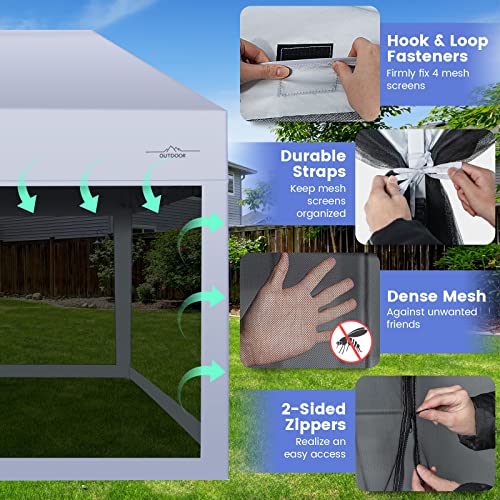 OUTDOOR

Hook & Loop Fasteners
Firmly fix 4 mesh screens

Durable Straps
Keep mesh screens organized

Dense Mesh
Against unwanted friends

2-Sided Zippers
Realize an easy access