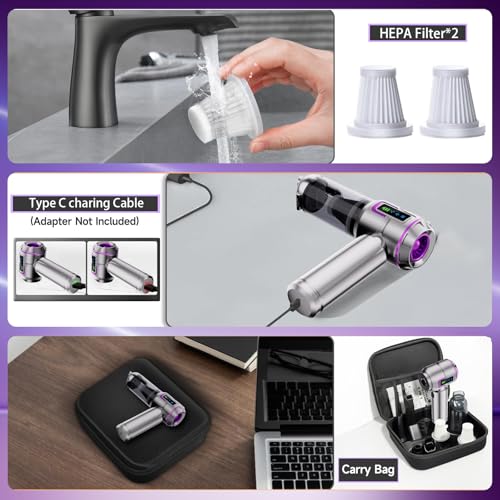 HEPA Filter*2

Type C charing Cable
(Adapter Not Included)

Carry Bag