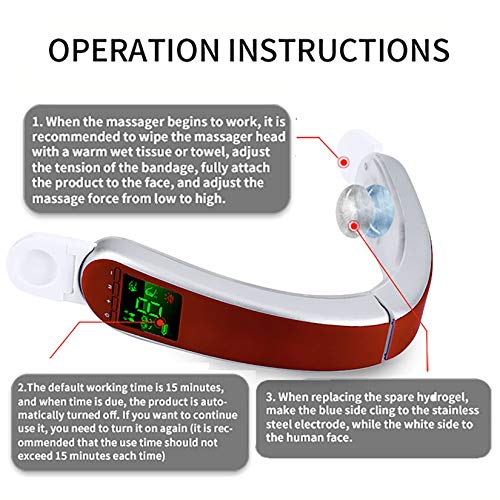 OPERATION INSTRUCTIONS

1. When the massager begins to work, it is recommended to wipe the massager head with a warm wet tissue or towel, adjust the tension of the bandage, fully attach the product to the face, and adjust the massage force from low to high.

2.The default working time is 15 minutes, and when time is due, the product is automatically turned off. If you want to continue use it, you need to turn it on again (it is recommended that the use time should not exceed 15 minutes each time)

3. When replacing the spare hydrogel, make the blue side cling to the stainless steel electrode, while the white side to the human face.