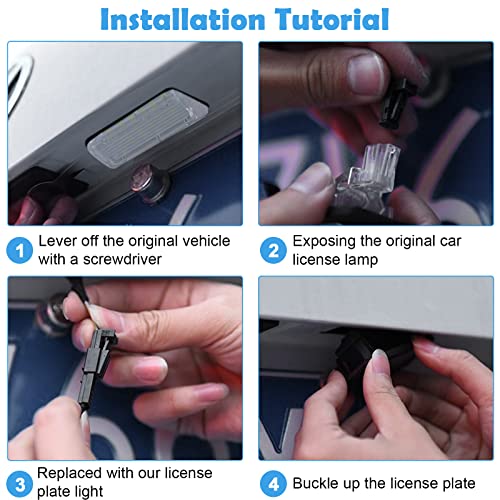 Installation Tutorial

1 Lever off the original vehicle with a screwdriver

2 Exposing the original car license lamp

3 Replaced with our license plate light

4 Buckle up the license plate