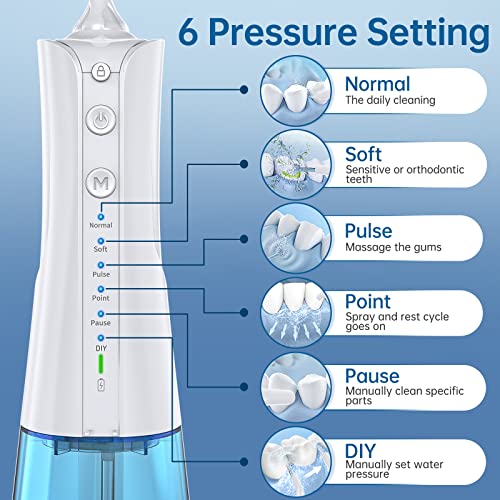 6 Pressure Setting

M

Normal

Soft

Pulse

Point

Pause

DIY

Normal
The daily cleaning

Soft
Sensitive or orthodontic teeth

Pulse
Massage the gums

Point
Spray and rest cycle goes on

Pause
Manually clean specific parts

DIY
Manually set water pressure