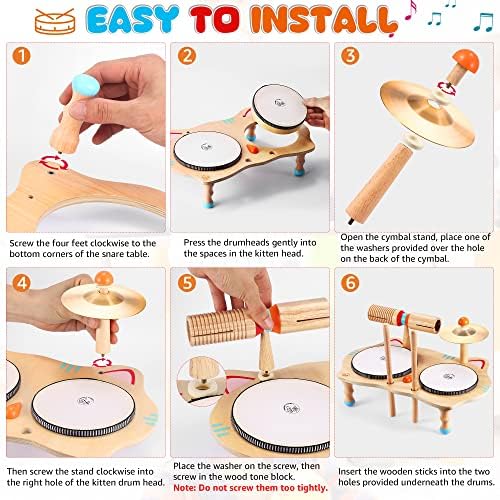 EASY TO INSTALL

1

Screw the four feet clockwise to the bottom corners of the snare table.

2

Press the drumheads gently into the spaces in the kitten head.

3

Open the cymbal stand, place one of the washers provided over the hole on the back of the cymbal.

4

Then screw the stand clockwise into the right hole of the kitten drum head.

5

Place the washer on the screw, then screw in the wood tone block.
Note: Do not screw them too tightly.

6

Insert the wooden sticks into the two holes provided underneath the drums.