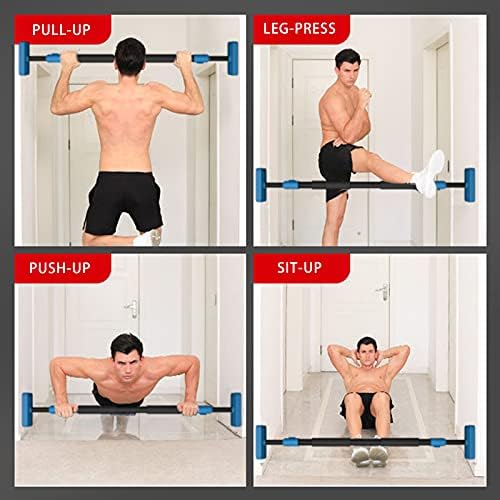 PULL-UP

LEG-PRESS

PUSH-UP

SIT-UP