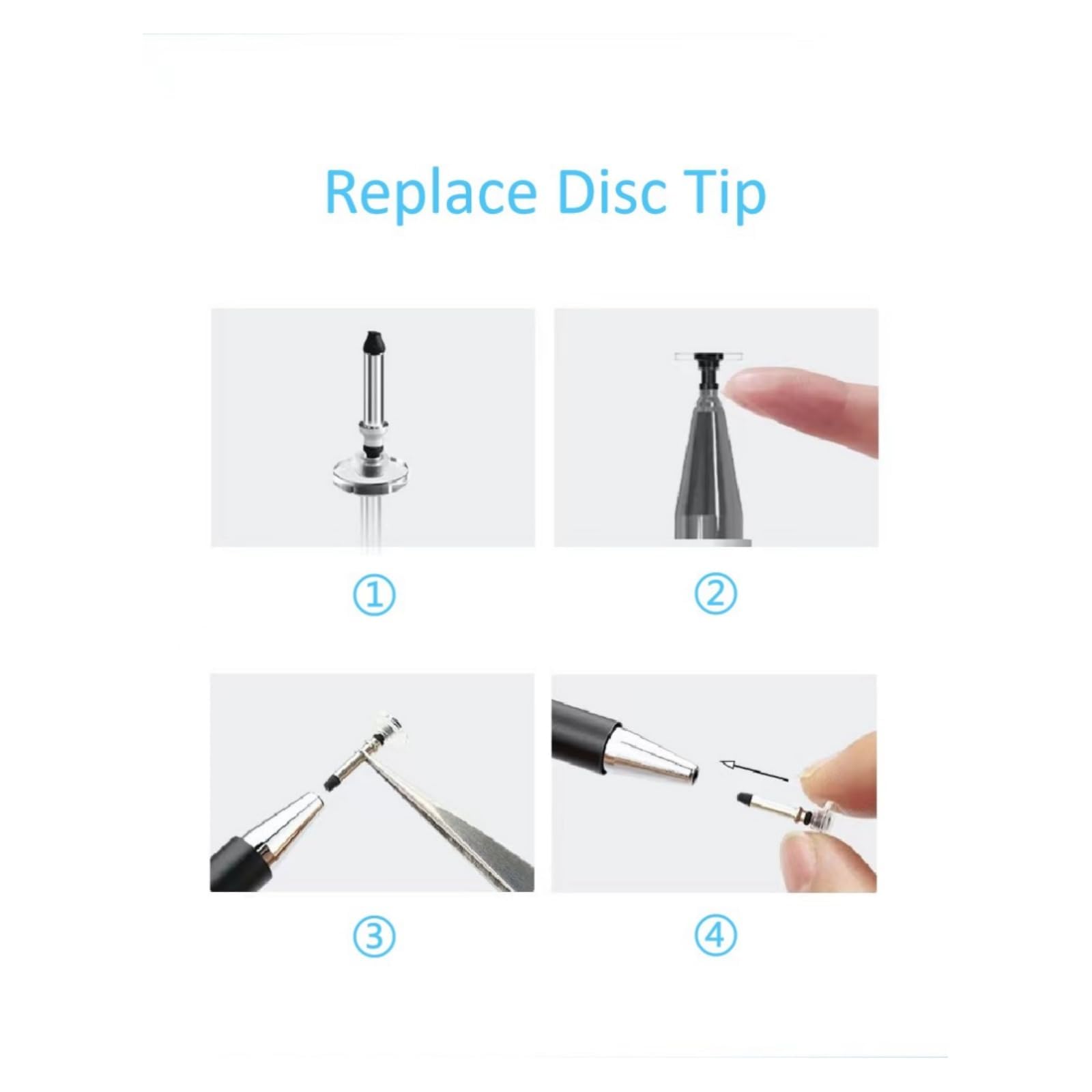 Replace Disc Tip

①

②

③

④